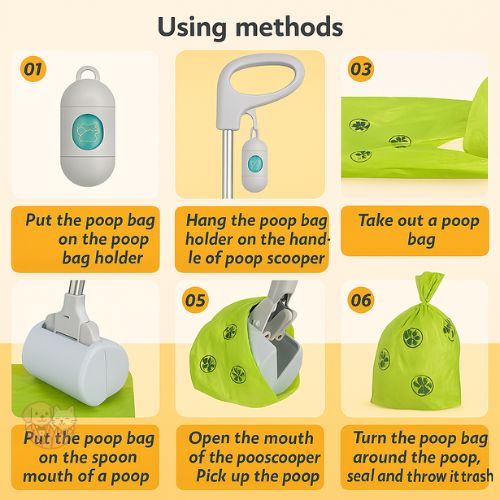 Using methods

01

Put the poop bag on the poop bag holder

Hang the poop bag holder on the handle of poop scooper

03

Take out a poop bag

Put the poop bag on the spoon mouth of a poop

05

Open the mouth of the pooscooper Pick up the poop

06

Turn the poop bag around the poop, seal and throw it trash